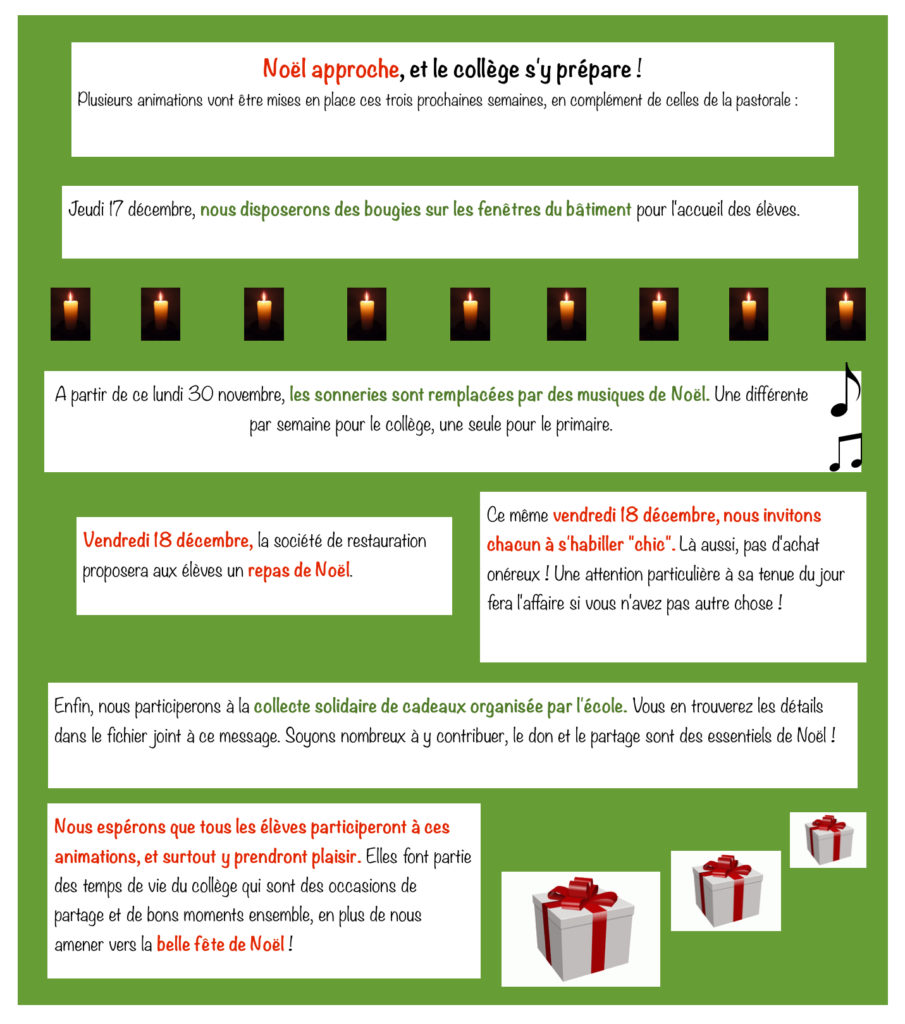 Noël approche, et le collège s'y prépare !
Plusieurs animations vont être mises en place ces trois prochaines semaines, en complément de celles de la pastorale :

Jeudi 17 décembre, nous disposerons des bougies sur les fenêtres du bâtiment pour l'accueil des élèves.

A partir de ce lundi 30 novembre, les sonneries sont remplacées par des musiques de Noël. Une différente par semaine pour le collège, une seule pour le primaire.

Vendredi 18 décembre, la société de restauration proposera aux élèves un repas de Noël.

Ce même vendredi 18 décembre, nous invitons chacun à s'habiller "chic". Là aussi, pas d'achat onéreux ! Une attention particulière à sa tenue du jour fera l'affaire si vous n'avez pas autre chose !

Enfin, nous participerons à la collecte solidaire de cadeaux organisée par l'école. Vous en trouverez les détails dans le fichier joint à ce message. Soyons nombreux à y contribuer, le don et le partage sont des essentiels de Noël !

Nous espérons que tous les élèves participeront à ces animations, et surtout y prendront plaisir. Elles font partie des temps de vie du collège qui sont des occasions de partage et de bons moments ensemble, en plus de nous amener vers la belle fête de Noël !